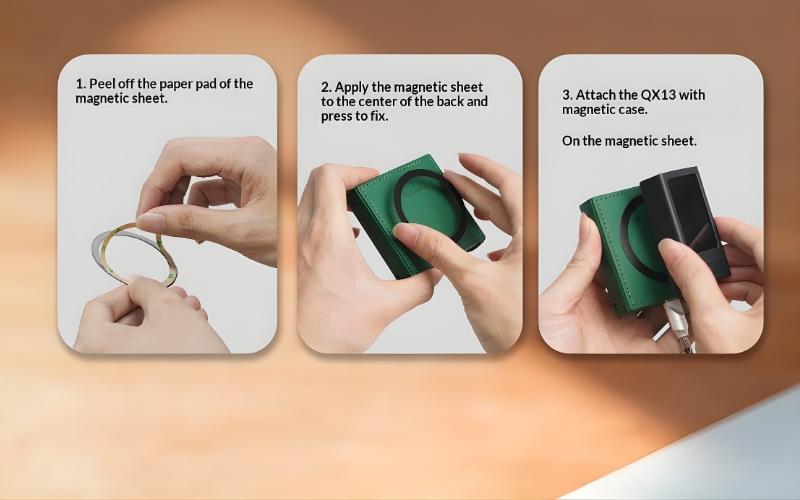 1. Peel off the paper pad of the magnetic sheet.

2. Apply the magnetic sheet to the center of the back and press to fix.

3. Attach the QX13 with magnetic case.

On the magnetic sheet.