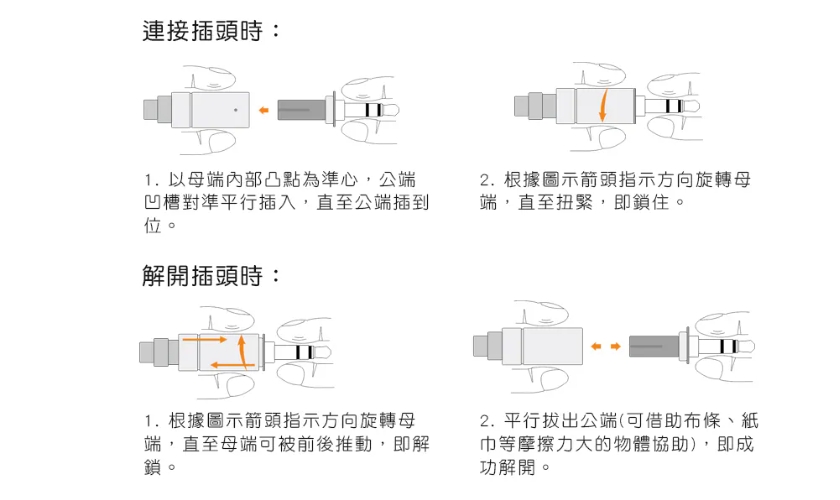 連接插頭時：

1. 以母端內部凸點為準心，公端凹槽對準平行插入，直至公端插到位。

2. 根據圖示箭頭指示方向旋轉母端，直至扭緊，即鎖住。

解開插頭時：

1. 根據圖示箭頭指示方向旋轉母端，直至母端可被前後推動，即解鎖。

2. 平行拔出公端(可借助布條、紙巾等摩擦力大的物體協助)，即成功解開。